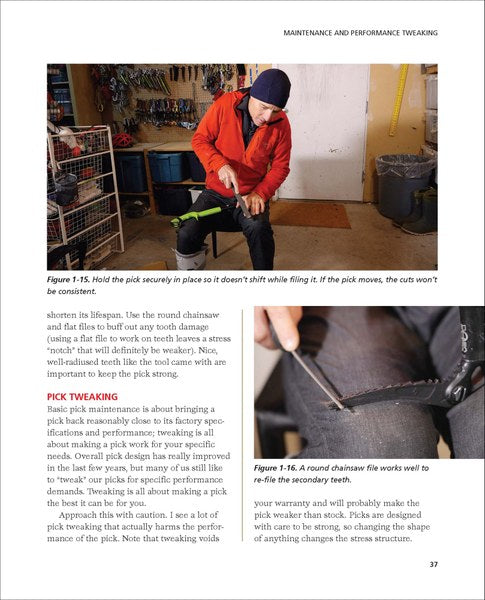 MAINTENANCE AND PERFORMANCE TWEAKING

Figure 1-15. Hold the pick securely in place so it doesn't shift while filing it. If the pick moves, the cuts won't be consistent.

shorten its lifespan. Use the round chainsaw and flat files to buff out any tooth damage (using a flat file to work on teeth leaves a stress "notch" that will definitely be weaker). Nice, well-radiused teeth like the tool came with are important to keep the pick strong.

PICK TWEAKING
Basic pick maintenance is about bringing a pick back reasonably close to its factory specifications and performance; tweaking is all about making a pick work for your specific needs. Overall pick design has really improved in the last few years, but many of us still like to "tweak" our picks for specific performance demands. Tweaking is all about making a pick the best it can be for you.

Approach this with caution. I see a lot of pick tweaking that actually harms the performance of the pick. Note that tweaking voids

Figure 1-16. A round chainsaw file works well to re-file the secondary teeth.

your warranty and will probably make the pick weaker than stock. Picks are designed with care to be strong, so changing the shape of anything changes the stress structure.

37