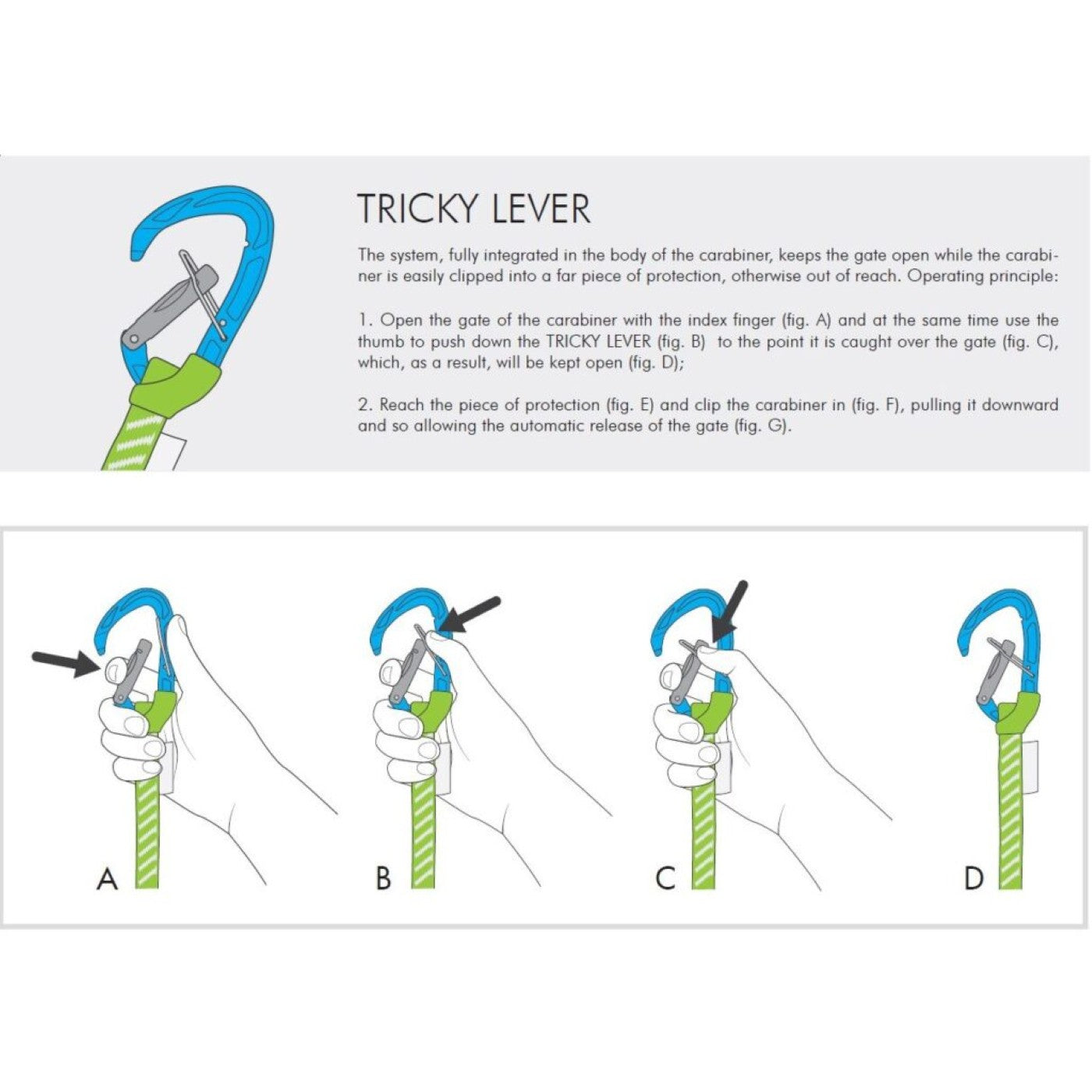 TRICKY LEVER

The system, fully integrated in the body of the carabiner, keeps the gate open while the carabiner is easily clipped into a far piece of protection, otherwise out of reach. Operating principle:

1. Open the gate of the carabiner with the index finger (fig. A) and at the same time use the thumb to push down the TRICKY LEVER (fig. B) to the point it is caught over the gate (fig. C), which, as a result, will be kept open (fig. D);

2. Reach the piece of protection (fig. E) and clip the carabiner in (fig. F), pulling it downward and so allowing the automatic release of the gate (fig. G).

A

B

C

D